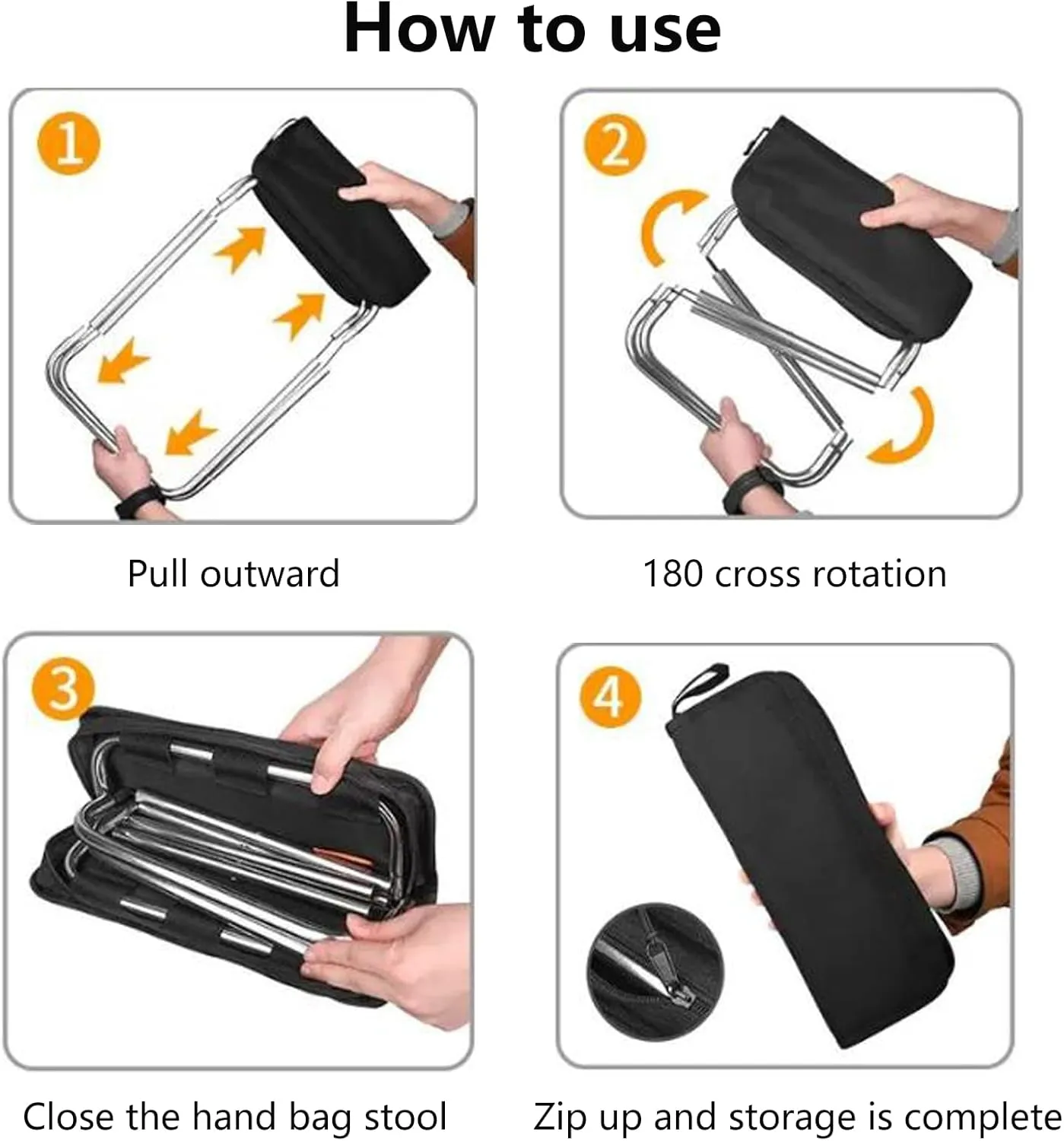 How to use

1

Pull outward

2

180 cross rotation

3

Close the hand bag stool

4

Zip up and storage is complete