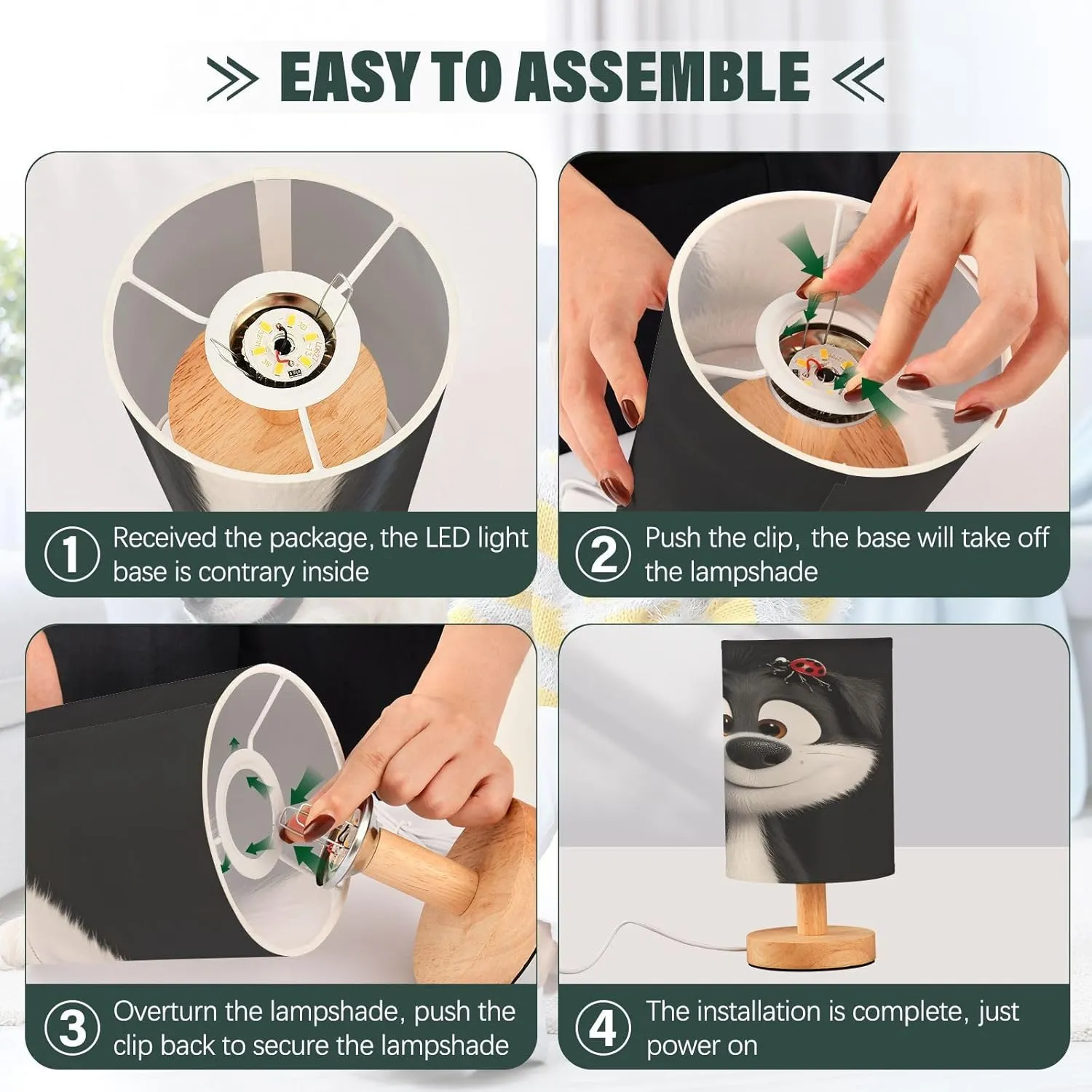 EASY TO ASSEMBLE

1 Received the package, the LED light base is contrary inside

2 Push the clip, the base will take off the lampshade

3 Overturn the lampshade, push the clip back to secure the lampshade

4 The installation is complete, just power on