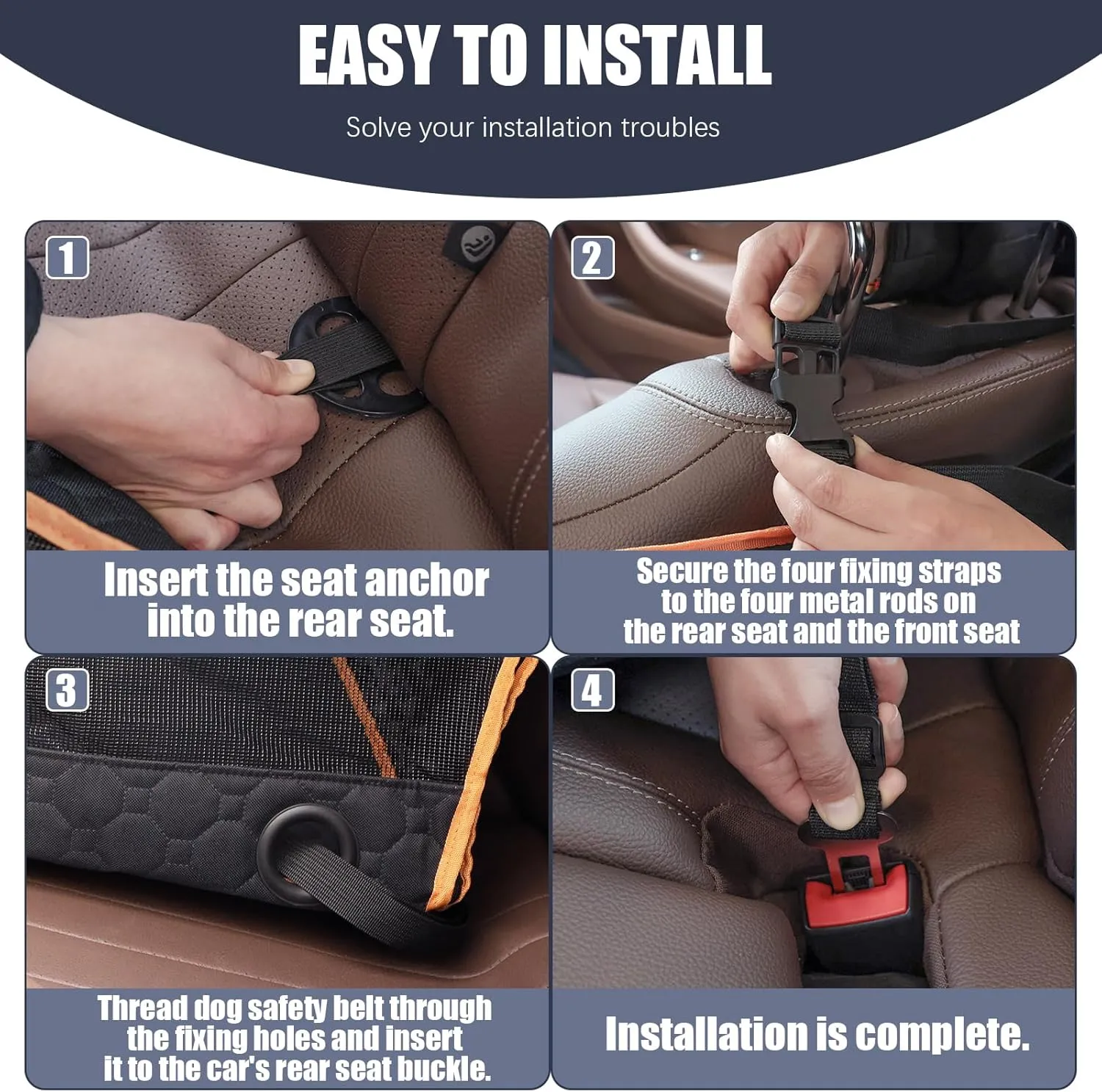 EASY TO INSTALL

Solve your installation troubles

1

Insert the seat anchor into the rear seat.

2

Secure the four fixing straps to the four metal rods on the rear seat and the front seat

3

Thread dog safety belt through the fixing holes and insert it to the car's rear seat buckle.

4

Installation is complete.