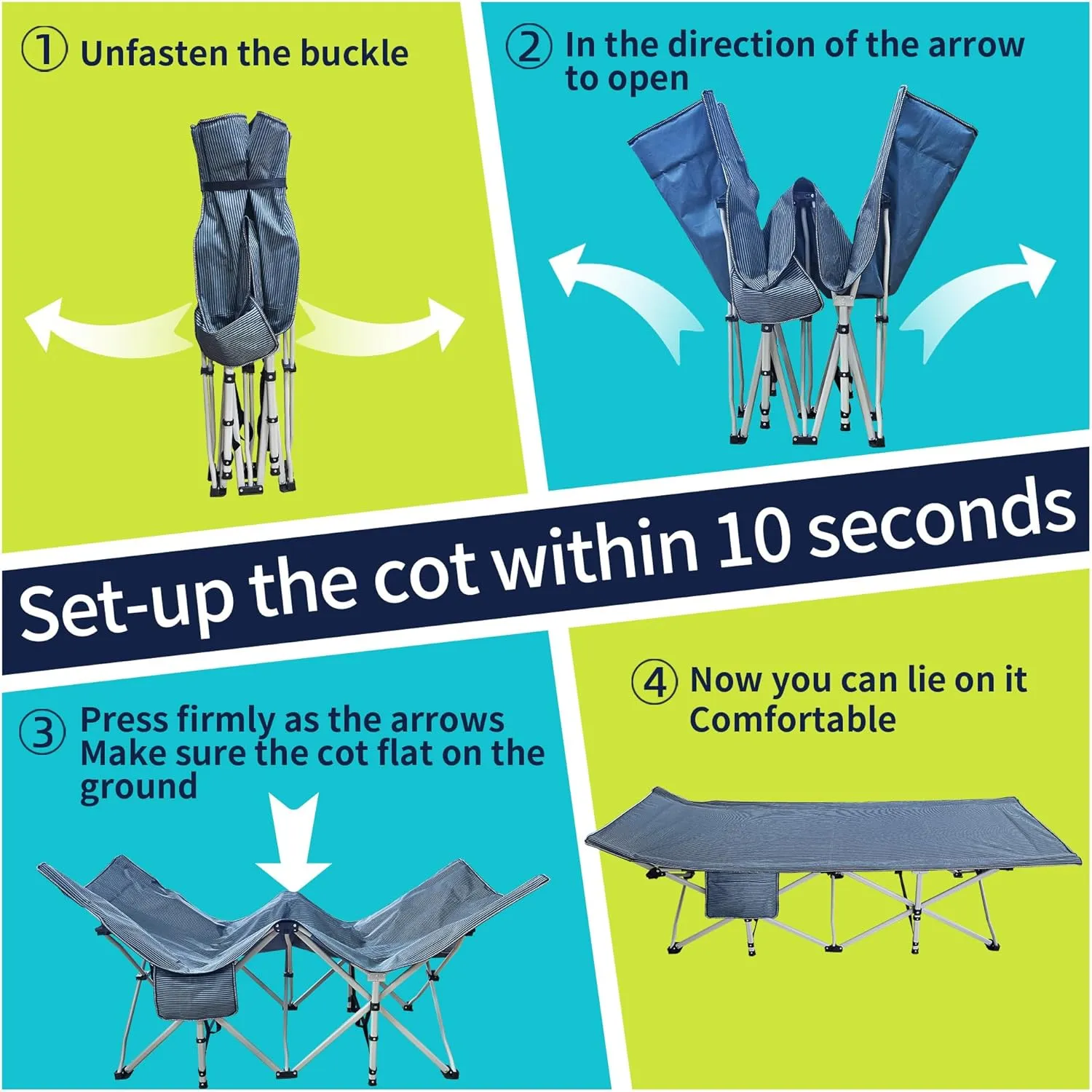 ① Unfasten the buckle

② In the direction of the arrow to open

Set-up the cot within 10 seconds

③ Press firmly as the arrows Make sure the cot flat on the ground

④ Now you can lie on it Comfortable