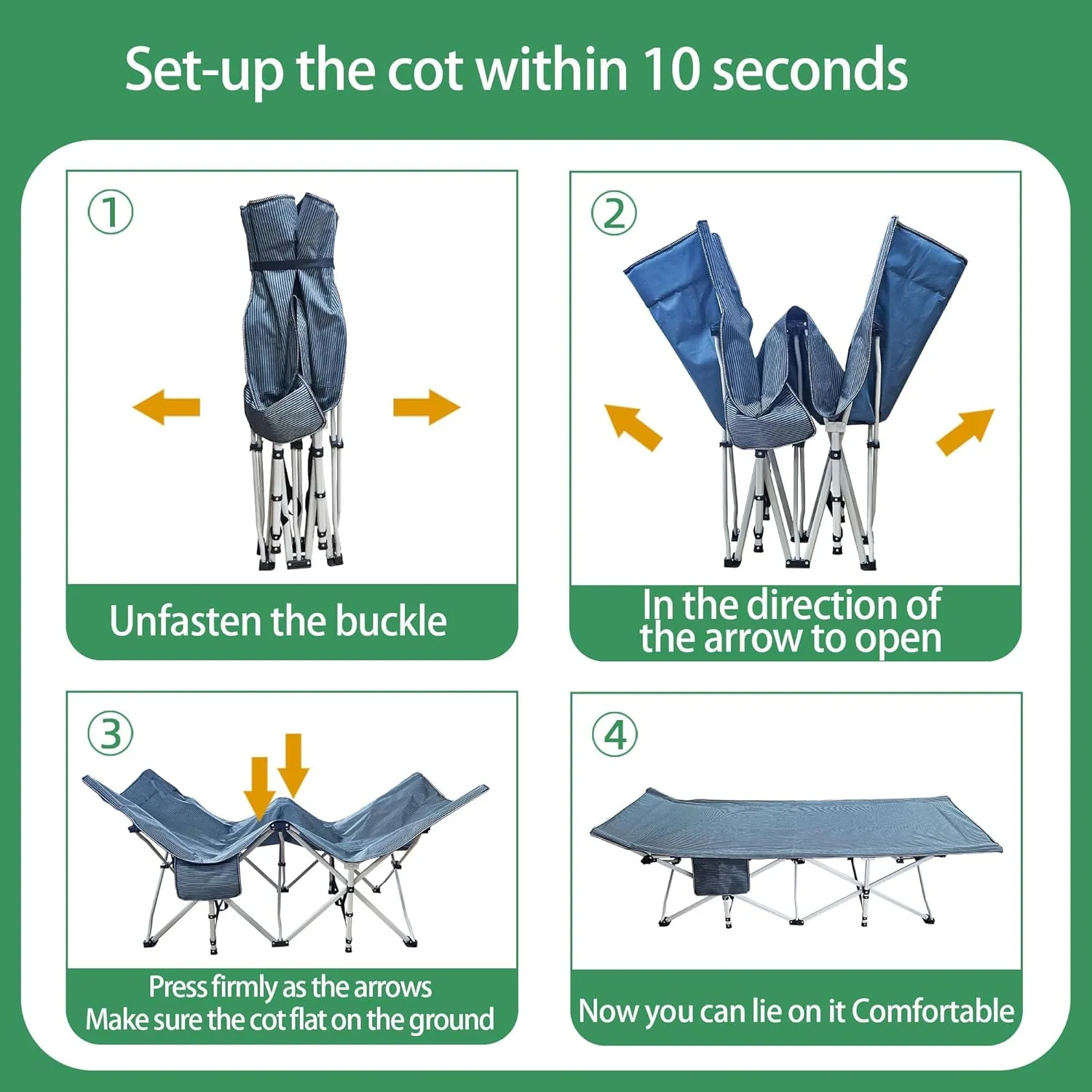 Set-up the cot within 10 seconds

①

Unfasten the buckle

②

In the direction of the arrow to open

③

Press firmly as the arrows
Make sure the cot flat on the ground

④

Now you can lie on it Comfortable